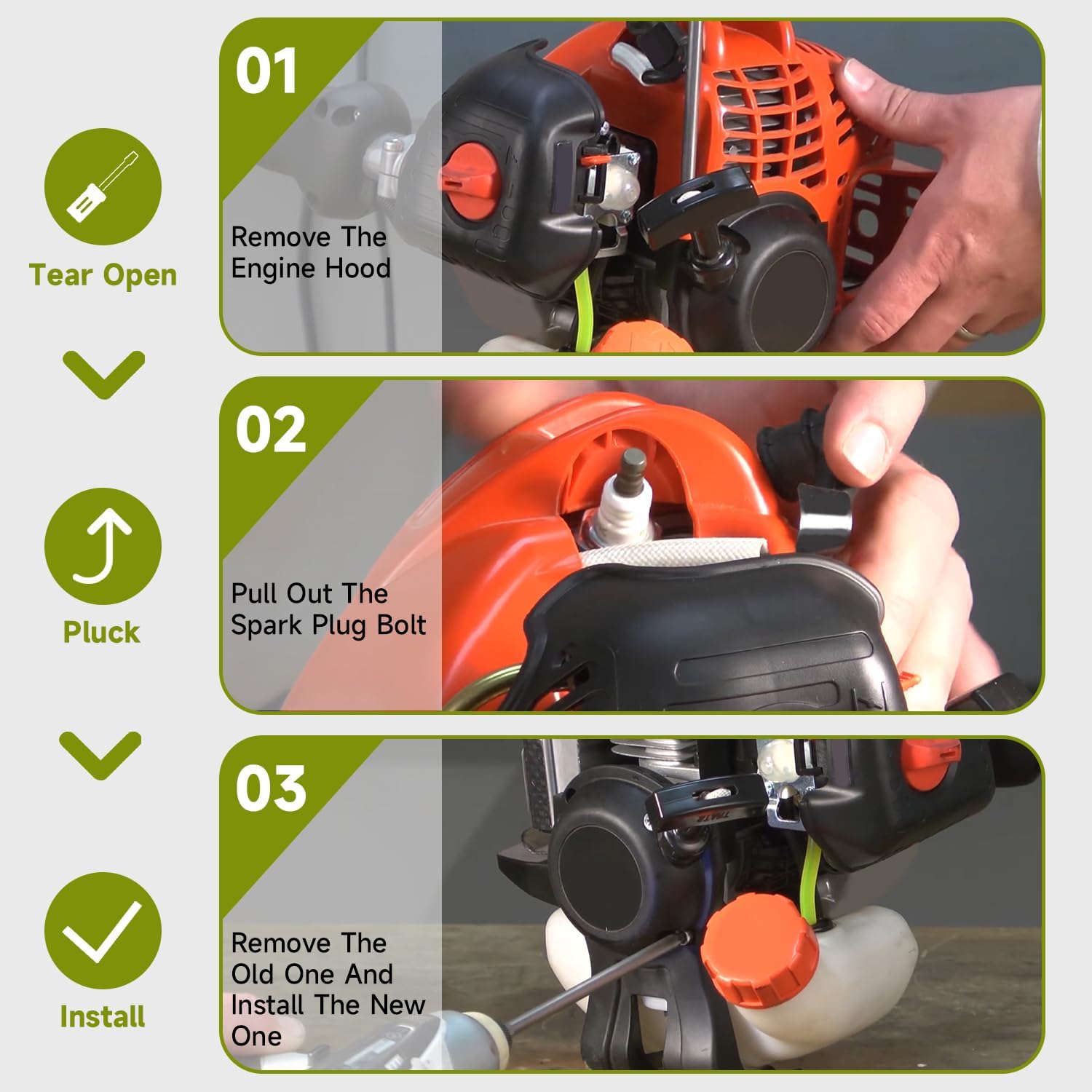 Tear Open

Pluck

Install

01

Remove The Engine Hood

02

Pull Out The Spark Plug Bolt

03

Remove The Old One And Install The New One