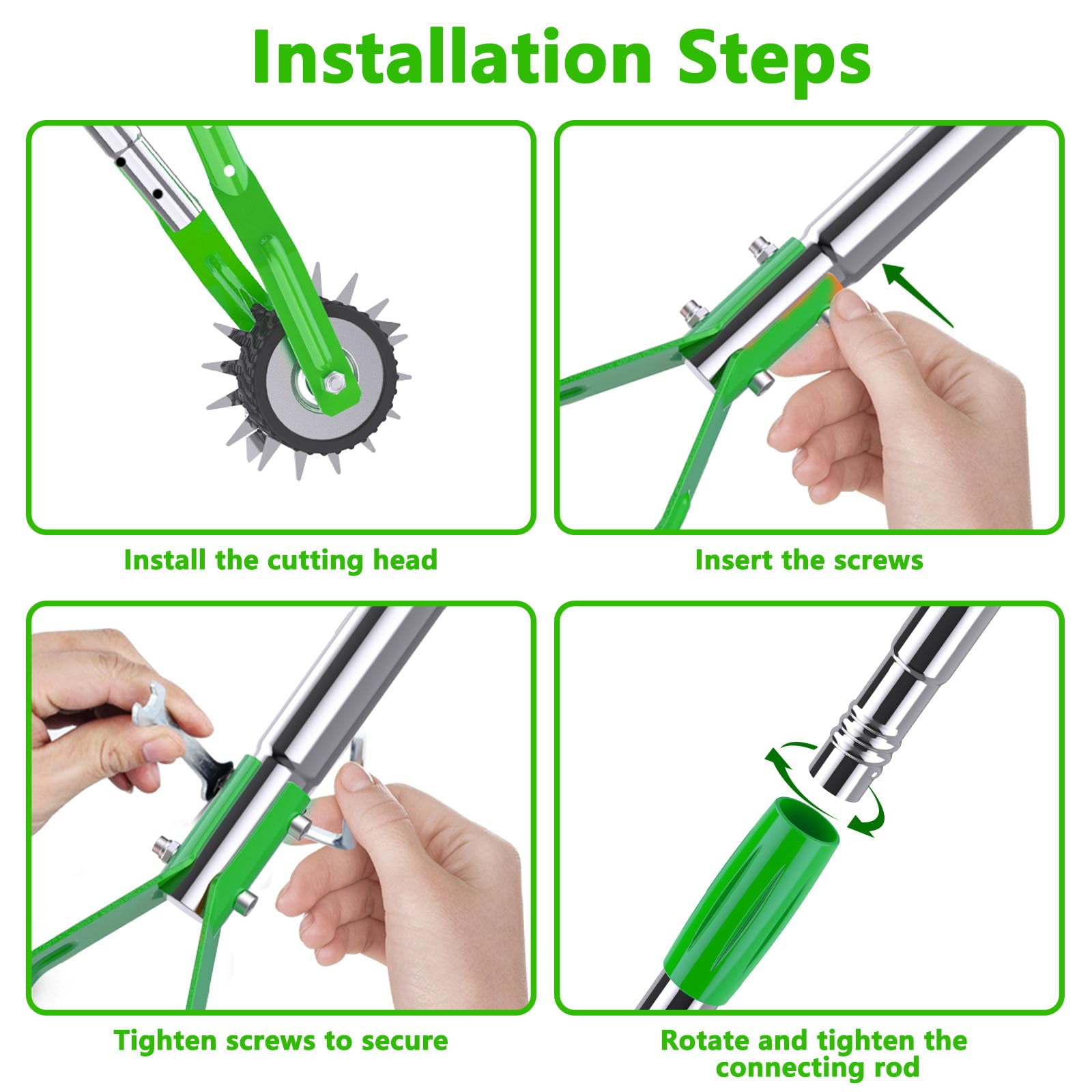 Installation Steps

Install the cutting head

Insert the screws

Tighten screws to secure

Rotate and tighten the connecting rod