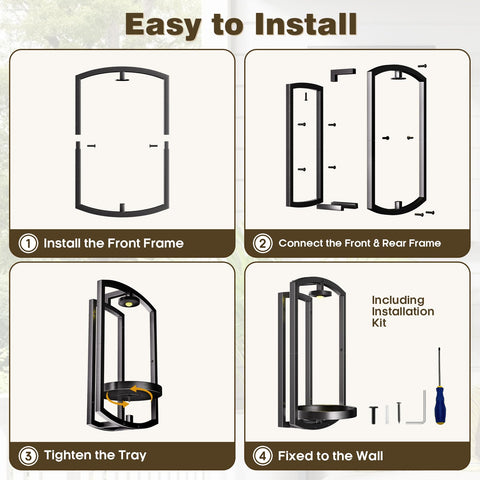 Easy to Install

1 Install the Front Frame

2 Connect the Front & Rear Frame

3 Tighten the Tray

Including Installation Kit

4 Fixed to the Wall