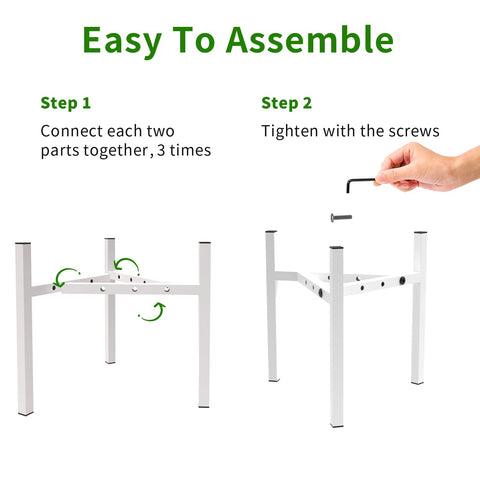 Easy To Assemble

Step 1

Connect each two parts together, 3 times

Step 2

Tighten with the screws