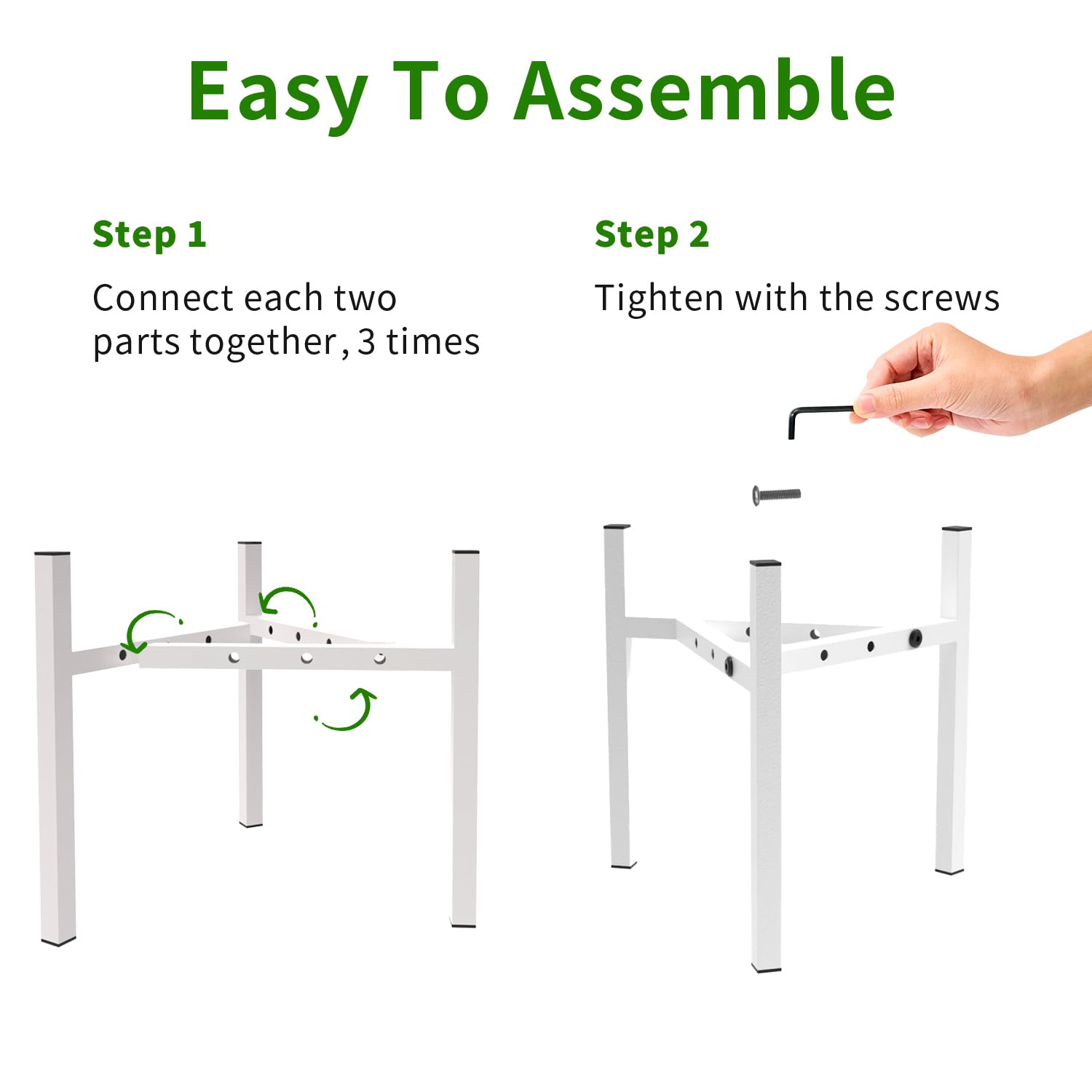 Easy To Assemble

Step 1

Connect each two parts together, 3 times

Step 2

Tighten with the screws