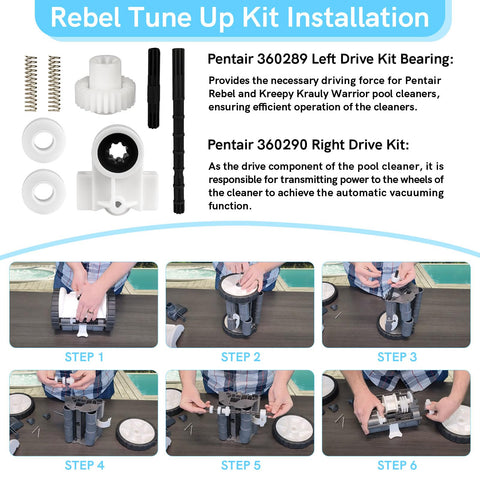 Rebel Tune Up Kit Installation

Pentair 360289 Left Drive Kit Bearing:

Provides the necessary driving force for Pentair Rebel and Kreepy Krauly Warrior pool cleaners, ensuring efficient operation of the cleaners.

Pentair 360290 Right Drive Kit:

As the drive component of the pool cleaner, it is responsible for transmitting power to the wheels of the cleaner to achieve the automatic vacuuming function.

STEP 1

STEP 2

STEP 3

STEP 4

STEP 5

STEP 6