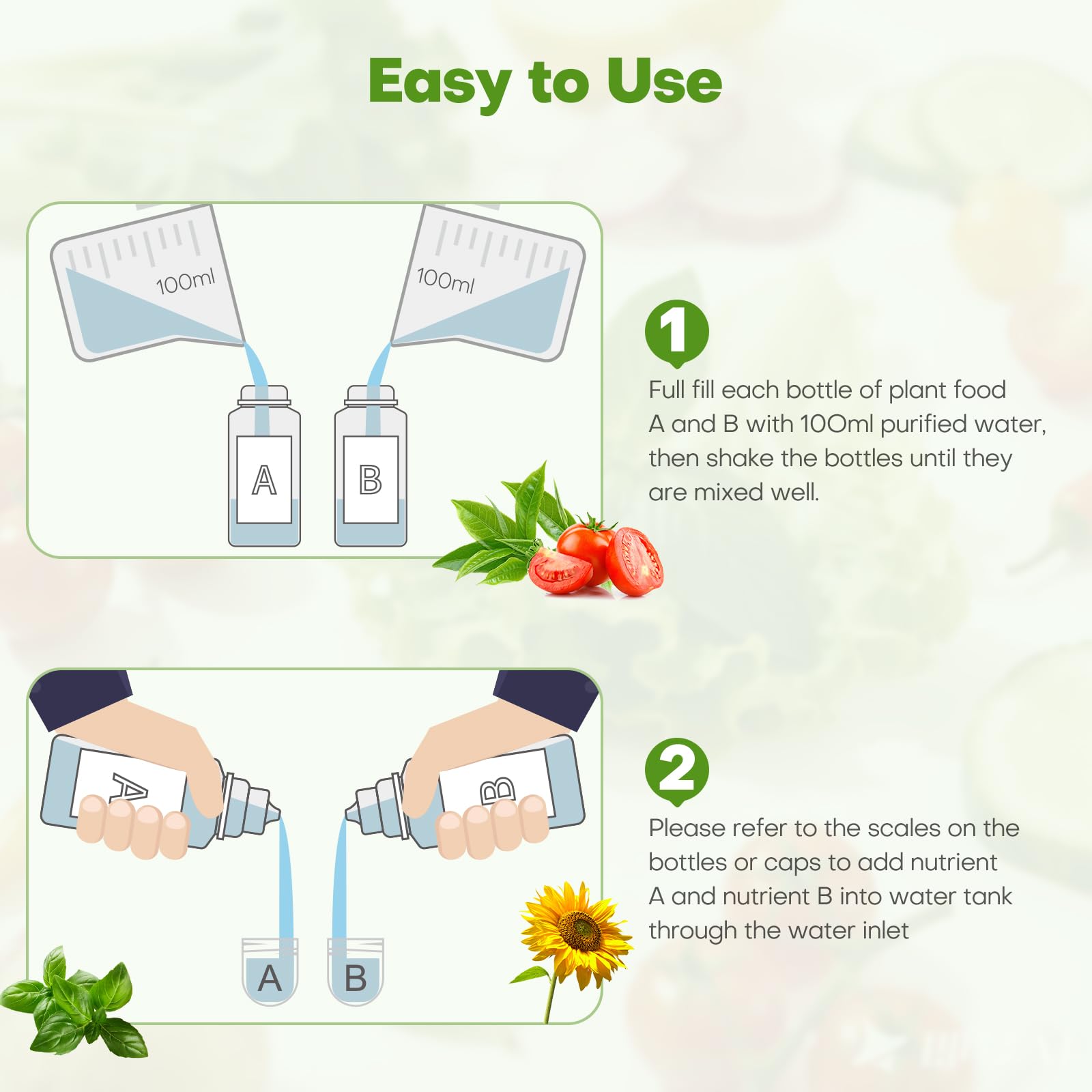 Easy to Use

100ml

100ml

A

B

1

Full fill each bottle of plant food A and B with 100ml purified water, then shake the bottles until they are mixed well.

A

B

A

B

2

Please refer to the scales on the bottles or caps to add nutrient A and nutrient B into water tank through the water inlet