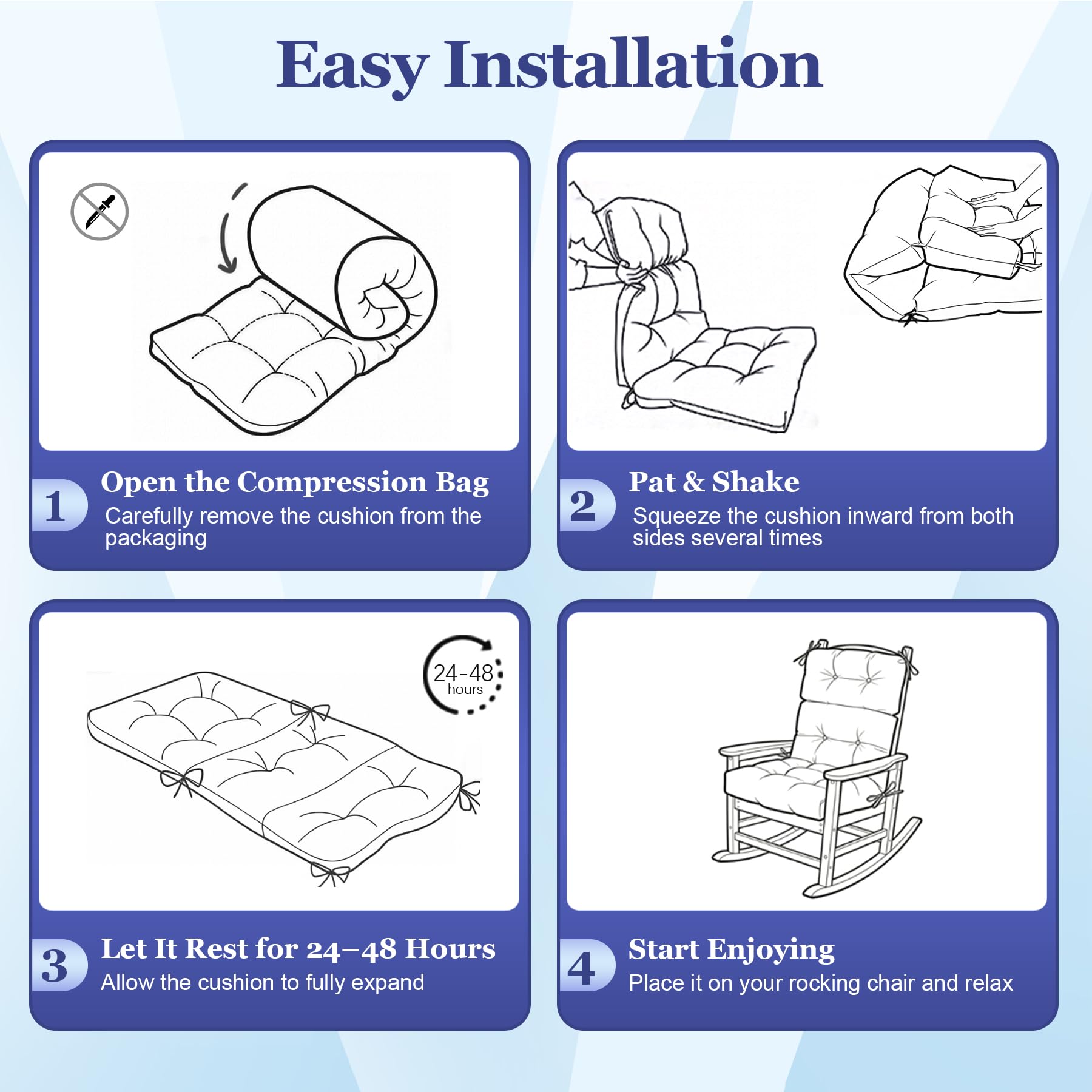 Easy Installation

1
Open the Compression Bag
Carefully remove the cushion from the packaging

2
Pat & Shake
Squeeze the cushion inward from both sides several times

24-48 hours

3
Let It Rest for 24–48 Hours
Allow the cushion to fully expand

4
Start Enjoying
Place it on your rocking chair and relax