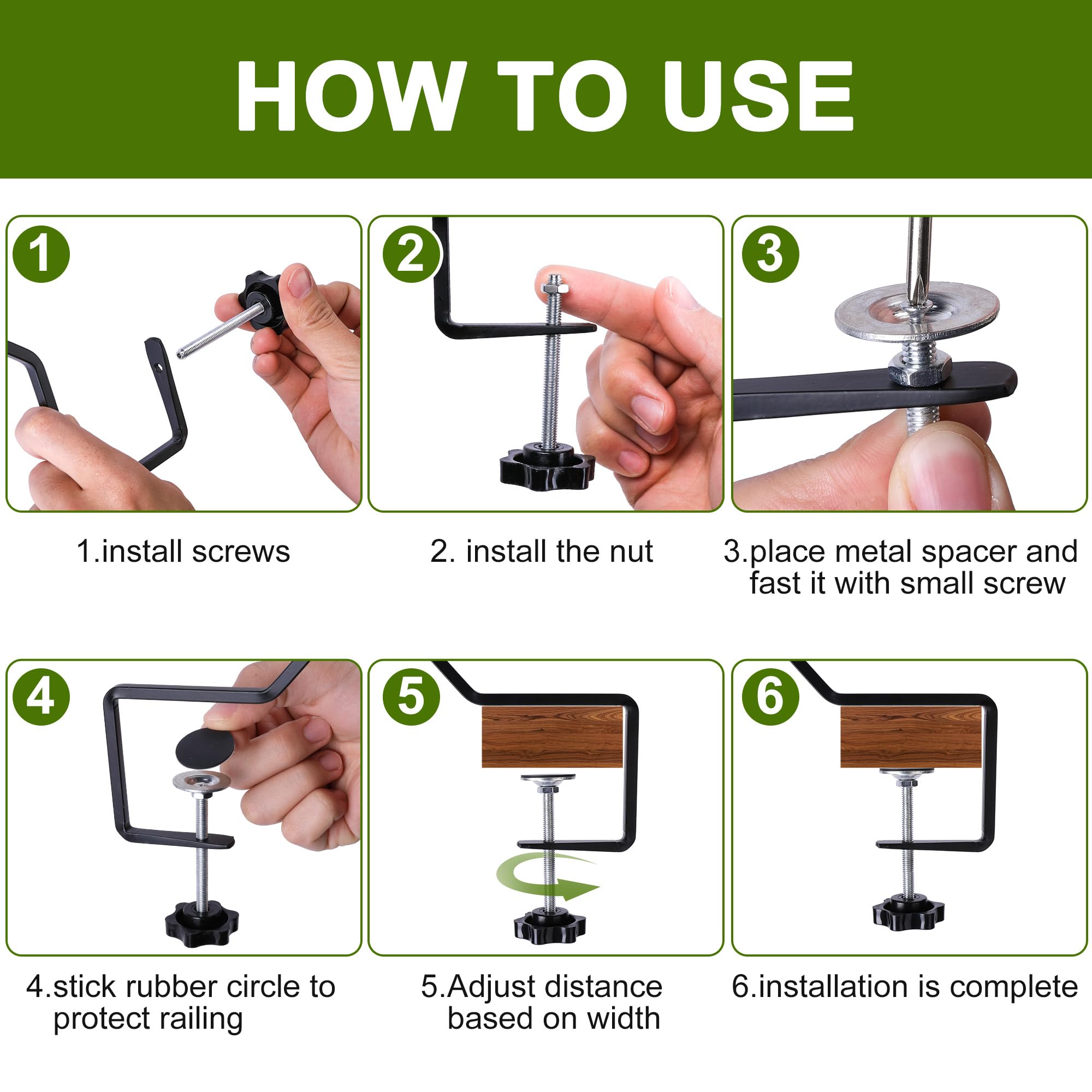 HOW TO USE

1

2

3

1.install screws

2. install the nut

3.place metal spacer and fast it with small screw

4

5

6

4.stick rubber circle to protect railing

5.Adjust distance based on width

6.installation is complete