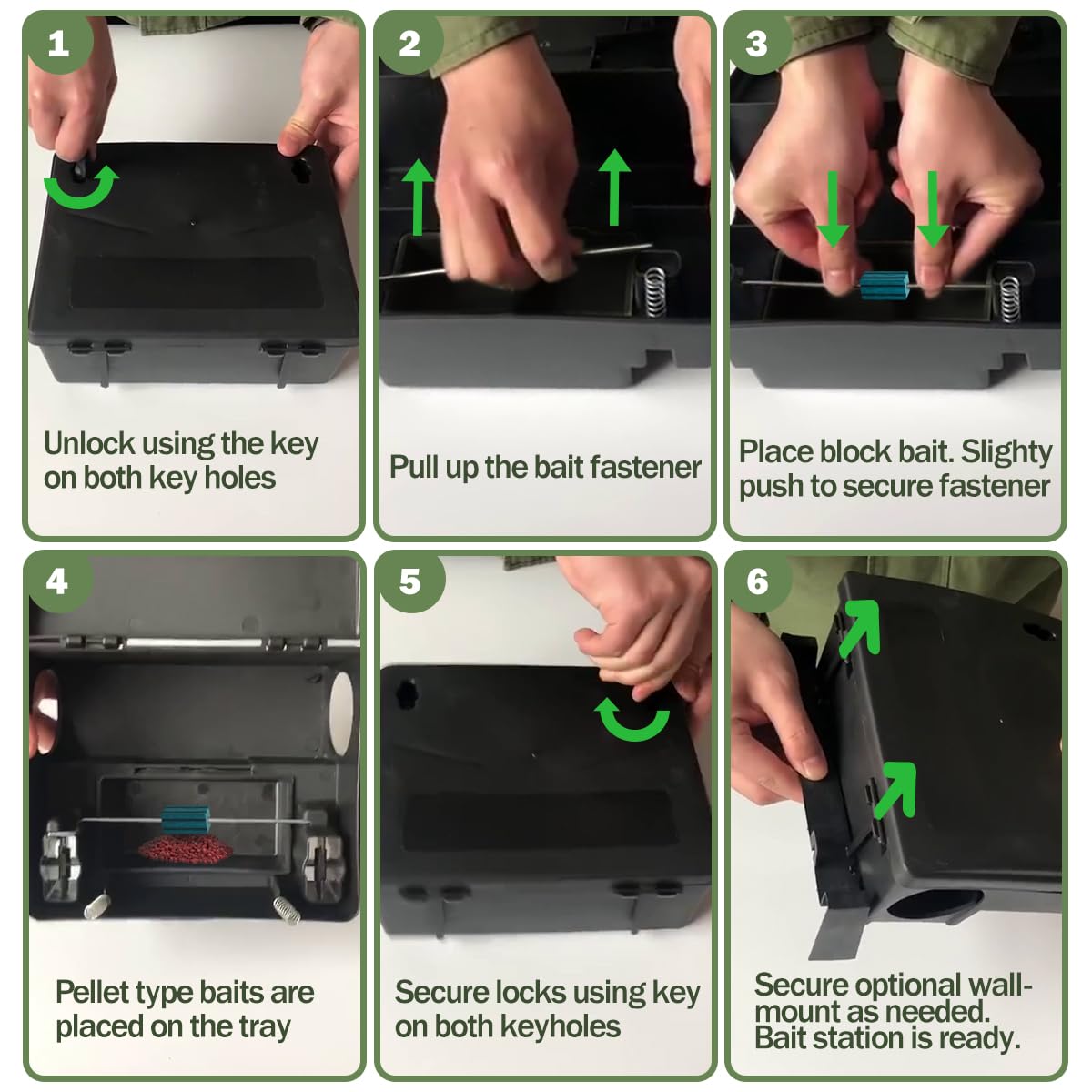 1

Unlock using the key on both key holes

2

Pull up the bait fastener

3

Place block bait. Slighty push to secure fastener

4

Pellet type baits are placed on the tray

5

Secure locks using key on both keyholes

6

Secure optional wall-mount as needed. Bait station is ready.