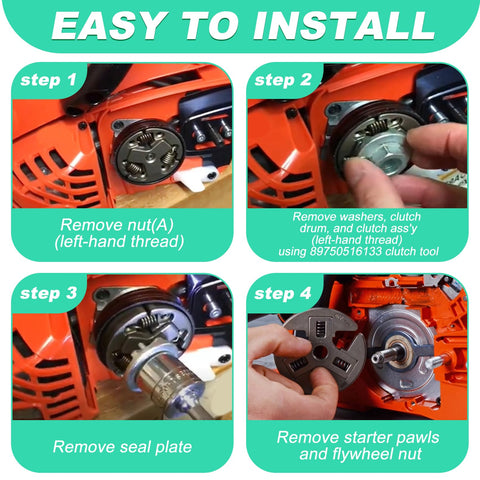 EASY TO INSTALL

step 1

Remove nut(A) (left-hand thread)

step 2

Remove washers, clutch drum, and clutch ass'y (left-hand thread) using 89750516133 clutch tool

step 3

Remove seal plate

step 4

Remove starter pawls and flywheel nut