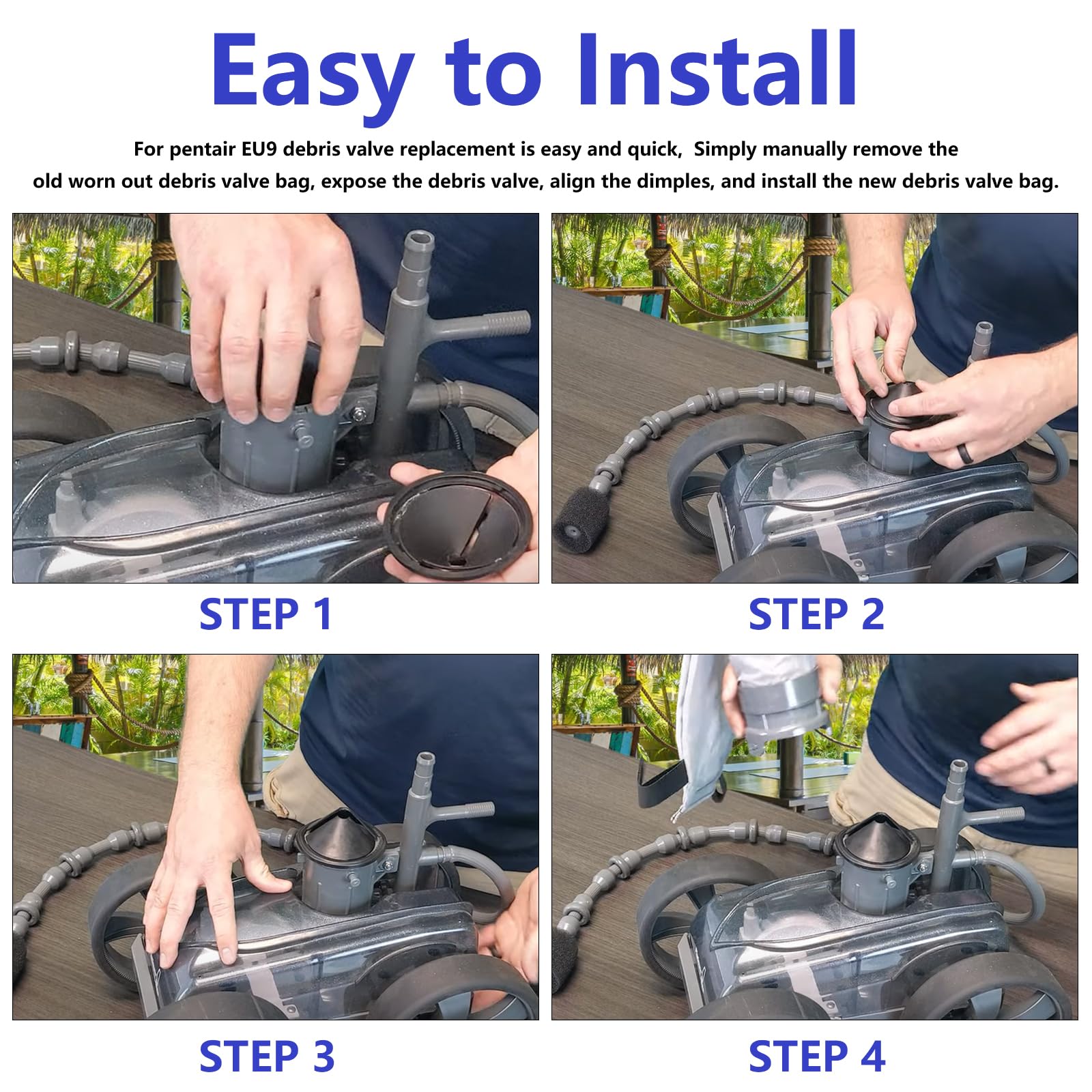 Easy to Install

For pentair EU9 debris valve replacement is easy and quick,  Simply manually remove the old worn out debris valve bag, expose the debris valve, align the dimples, and install the new debris valve bag.

STEP 1

STEP 2

STEP 3

STEP 4