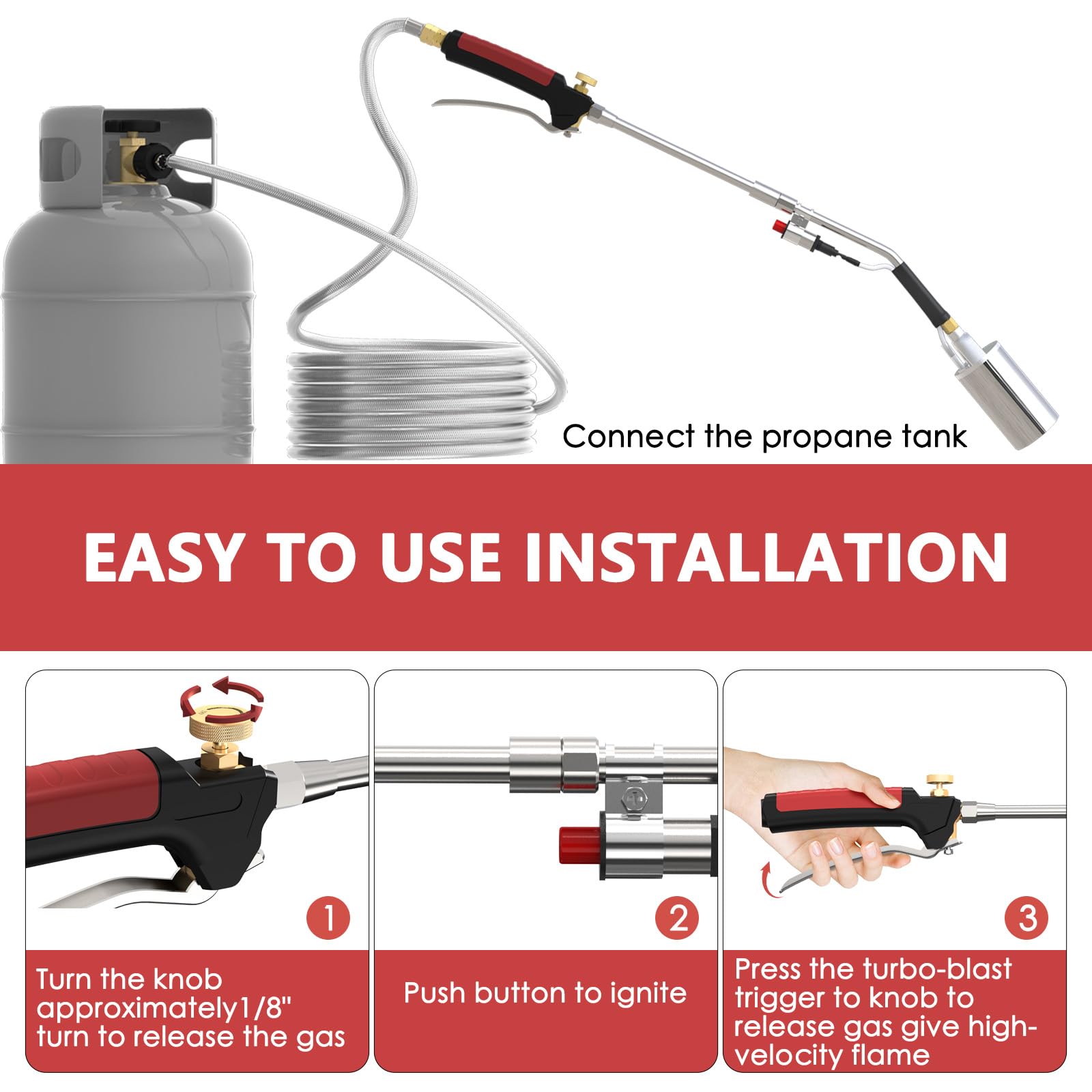 Connect the propane tank

EASY TO USE INSTALLATION

1

Turn the knob approximately1/8" turn to release the gas

2

Push button to ignite

3

Press the turbo-blast trigger to knob to release gas give high-velocity flame