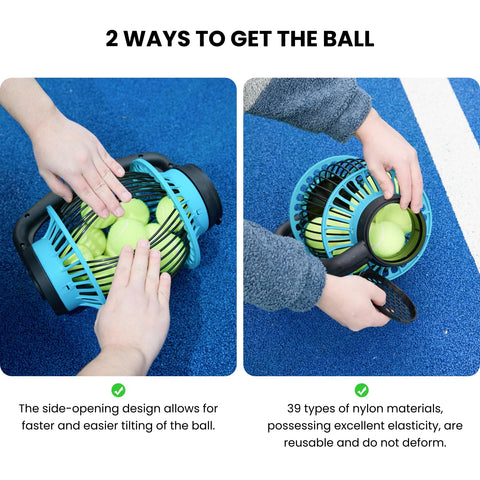 2 WAYS TO GET THE BALL

The side-opening design allows for faster and easier tilting of the ball.

39 types of nylon materials, possessing excellent elasticity, are reusable and do not deform.