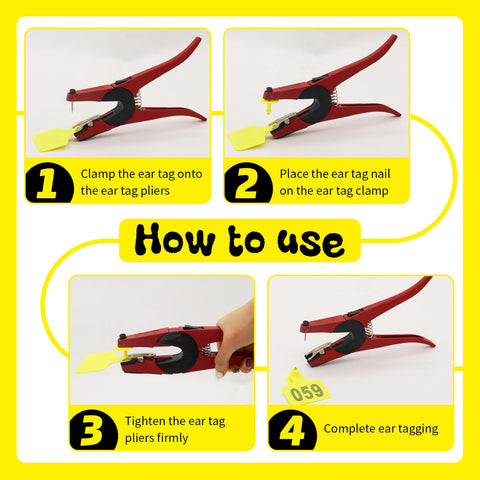 1 Clamp the ear tag onto the ear tag pliers

2 Place the ear tag nail on the ear tag clamp

How to use

3 Tighten the ear tag pliers firmly

059

4 Complete ear tagging