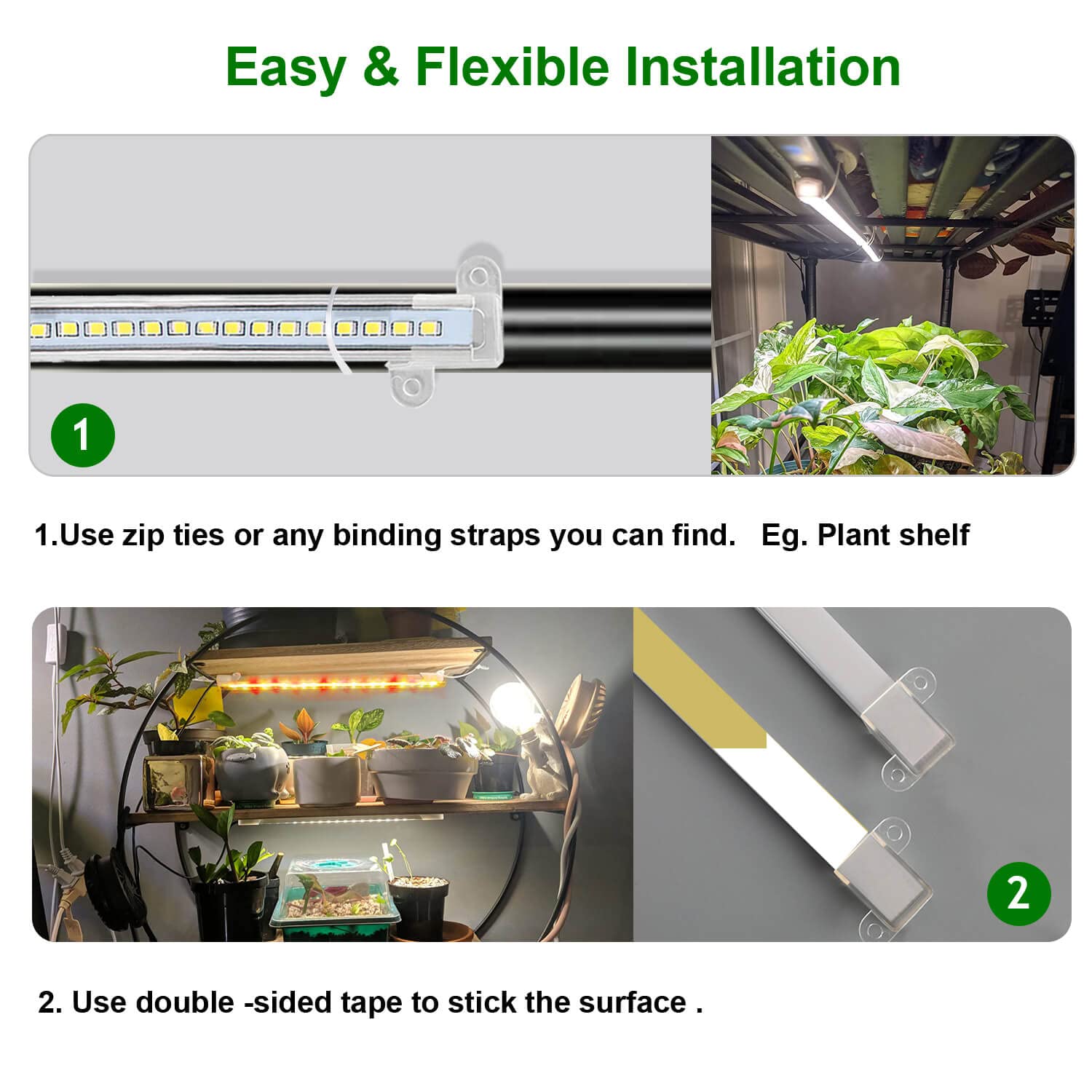 Easy & Flexible Installation

1

1.Use zip ties or any binding straps you can find.   Eg. Plant shelf

2

2. Use double -sided tape to stick the surface .