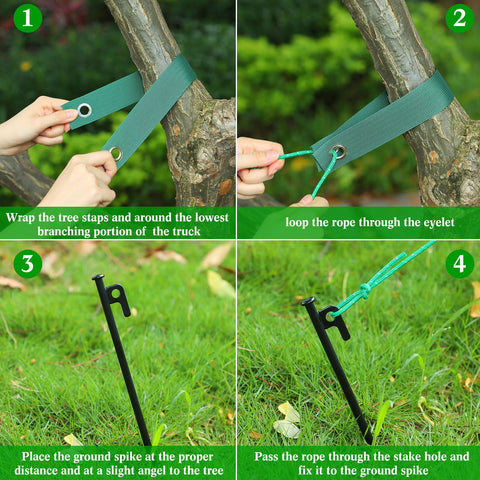 1

Wrap the tree staps and around the lowest branching portion of the truck

2

loop the rope through the eyelet

3

Place the ground spike at the proper distance and at a slight angel to the tree

4

Pass the rope through the stake hole and fix it to the ground spike