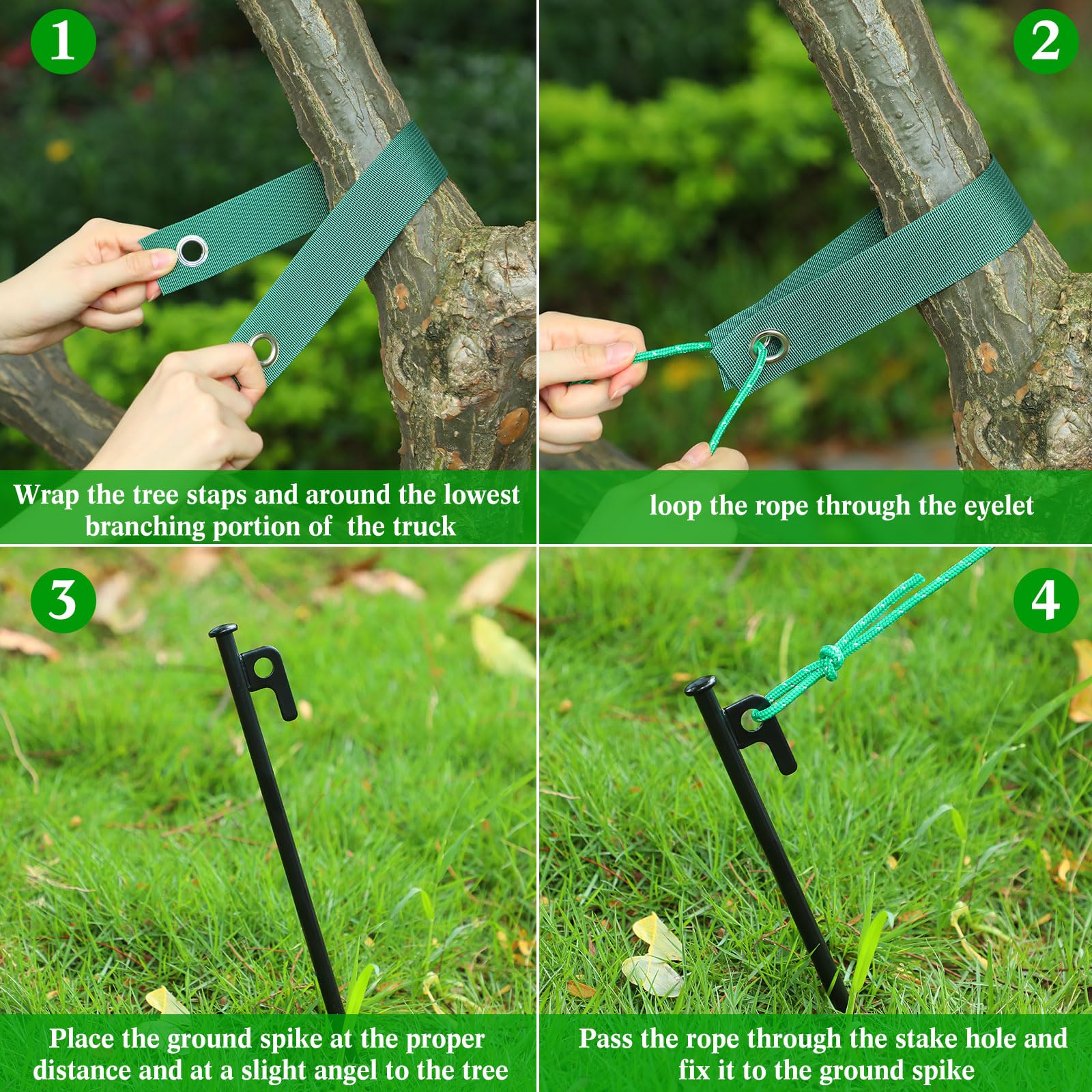 1

Wrap the tree staps and around the lowest branching portion of the truck

2

loop the rope through the eyelet

3

Place the ground spike at the proper distance and at a slight angel to the tree

4

Pass the rope through the stake hole and fix it to the ground spike