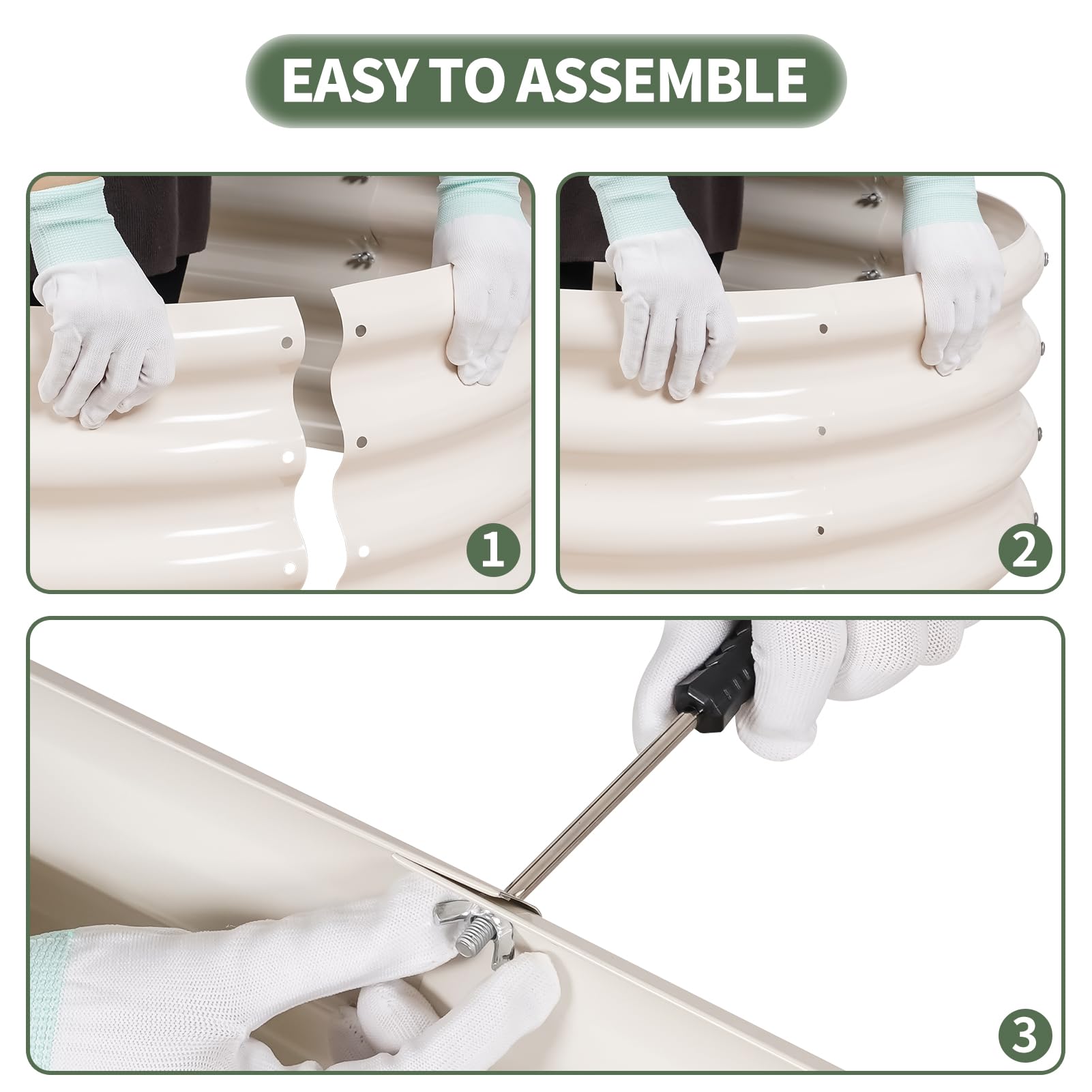 EASY TO ASSEMBLE

1

2

3