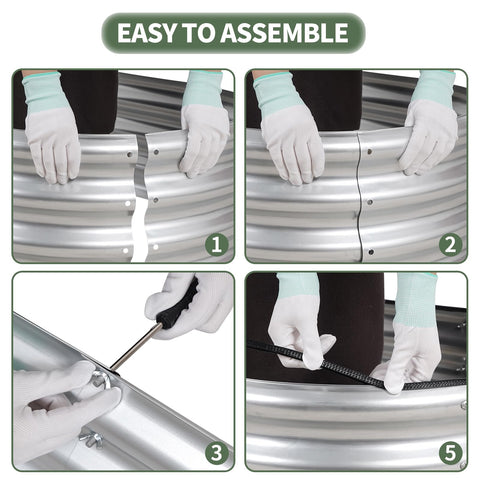 EASY TO ASSEMBLE

1

2

3

5